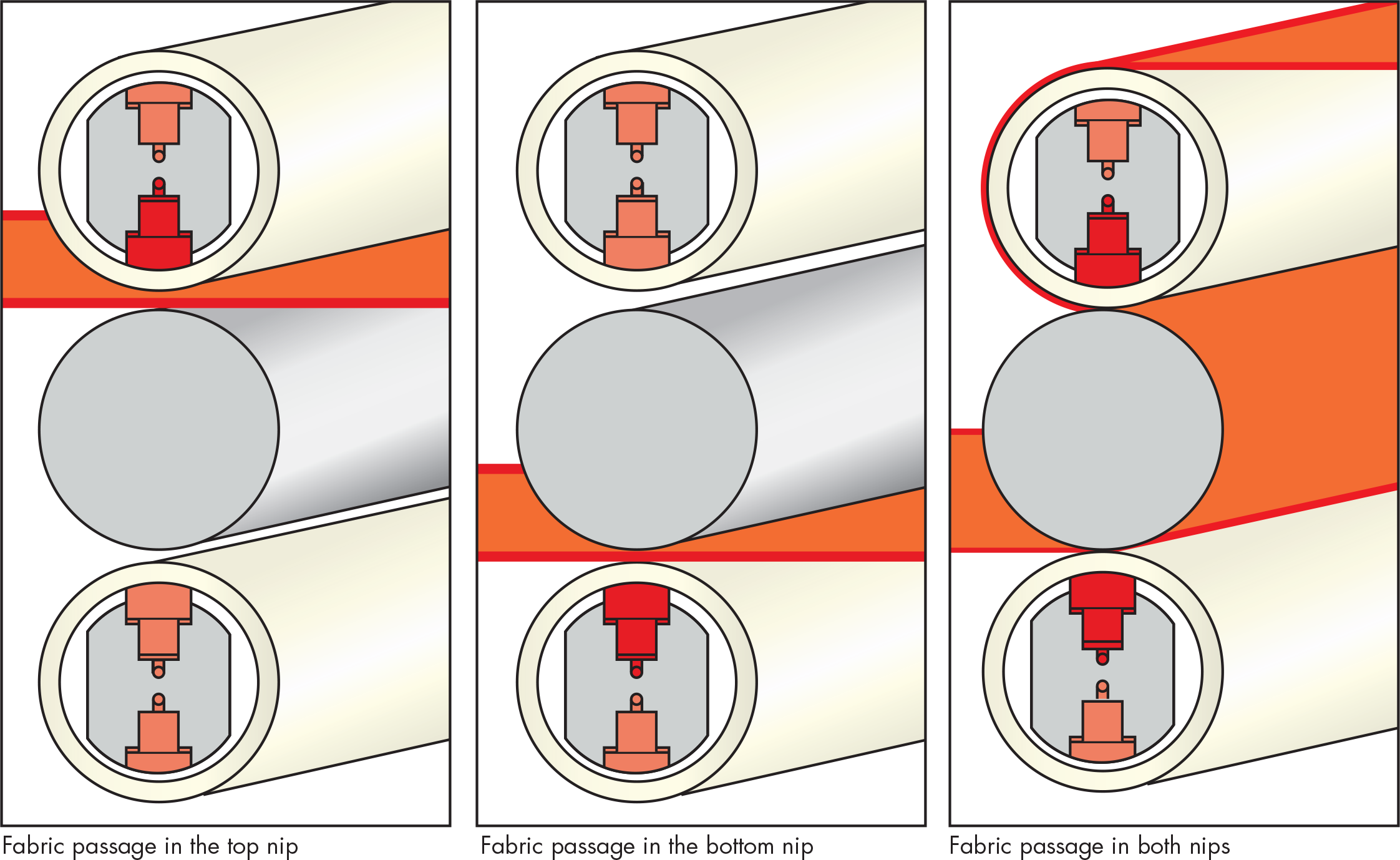 Fabric passage in the top nip

Fabric passage in the bottom nip

Fabric passage in both nips